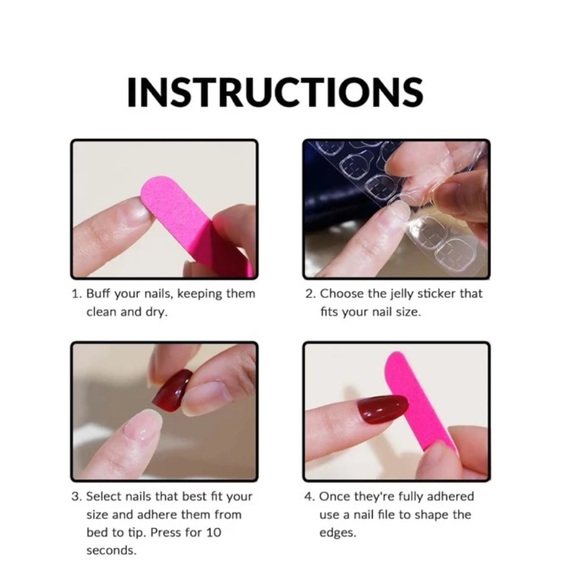 INSTRUCTIONS

1. Buff your nails, keeping them clean and dry.

2. Choose the jelly sticker that fits your nail size.

3. Select nails that best fit your size and adhere them from bed to tip. Press for 10 seconds.

4. Once they're fully adhered use a nail file to shape the edges.